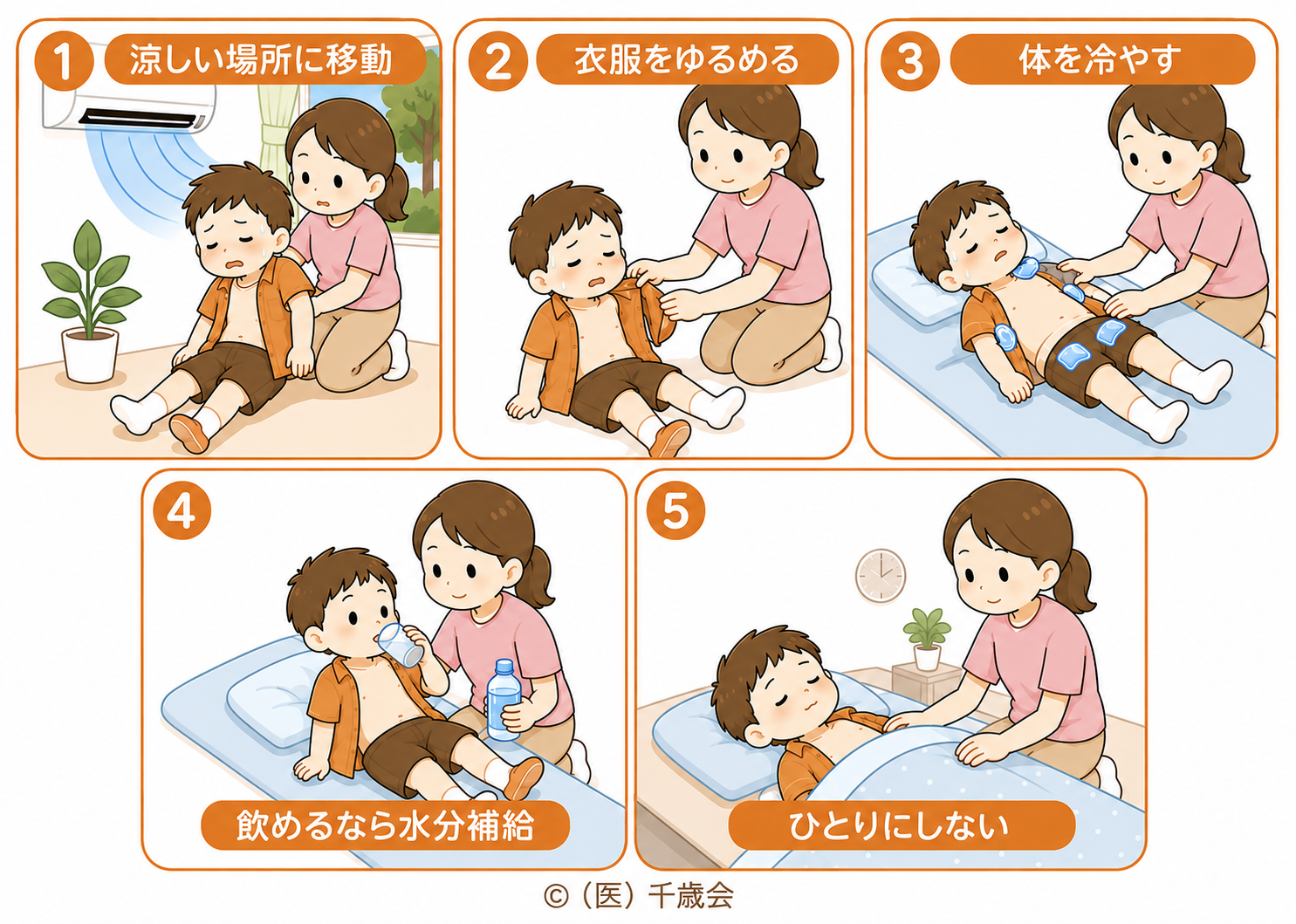 1 涼しい場所に移動

2 衣服をゆるめる

3 体を冷やす

4

飲めるなら水分補給

5

ひとりにしない

©（医）千歳会